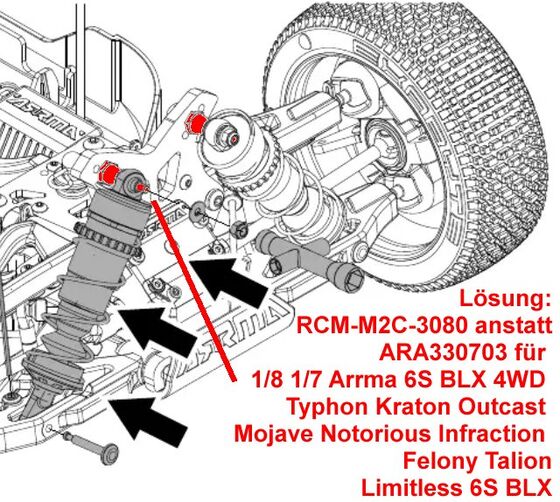 ARRMA

ARRMA

ARRMA

Lösung:
RCM-M2C-3080 anstatt
ARA330703 für
1/8 1/7 Arrma 6S BLX 4WD
Typhon Kraton Outcast
Mojave Notorious Infraction
Felony Talion
Limitless 6S BLX