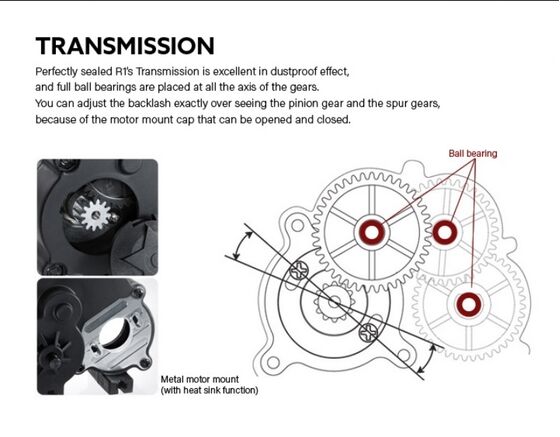 TRANSMISSION

Perfectly sealed R1's Transmission is excellent in dustproof effect, and full ball bearings are placed at all the axis of the gears. You can adjust the backlash exactly over seeing the pinion gear and the spur gears, because of the motor mount cap that can be opened and closed.

Ball bearing

Metal motor mount (with heat sink function)