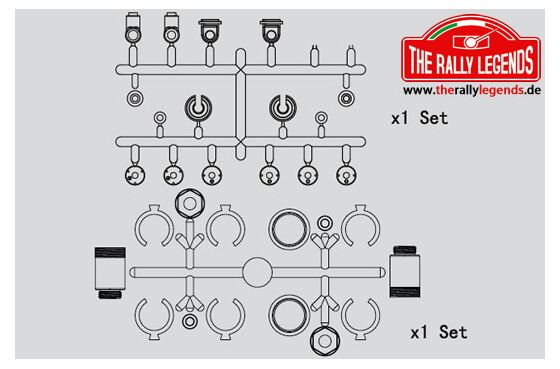 THE RALLY LEGENDS
www.therallylegends.de

x1 Set

x1 Set