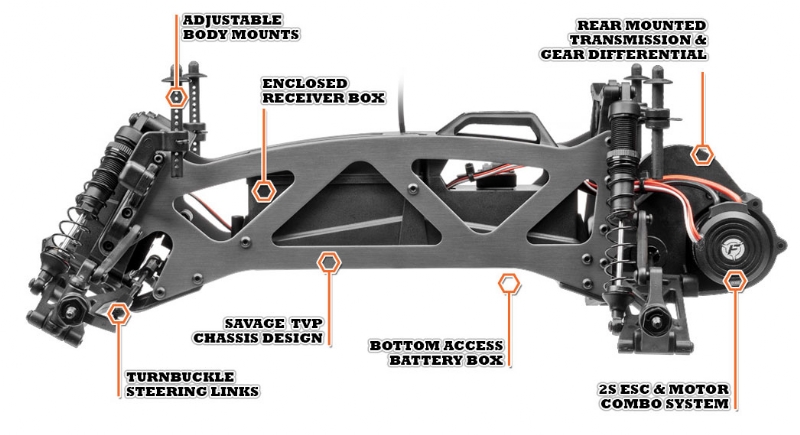 ADJUSTABLE BODY MOUNTS

ENCLOSED RECEIVER BOX

REAR MOUNTED TRANSMISSION & GEAR DIFFERENTIAL

SAVAGE TVP CHASSIS DESIGN

BOTTOM ACCESS BATTERY BOX

TURNBUCKLE STEERING LINKS

2S ESC & MOTOR COMBO SYSTEM