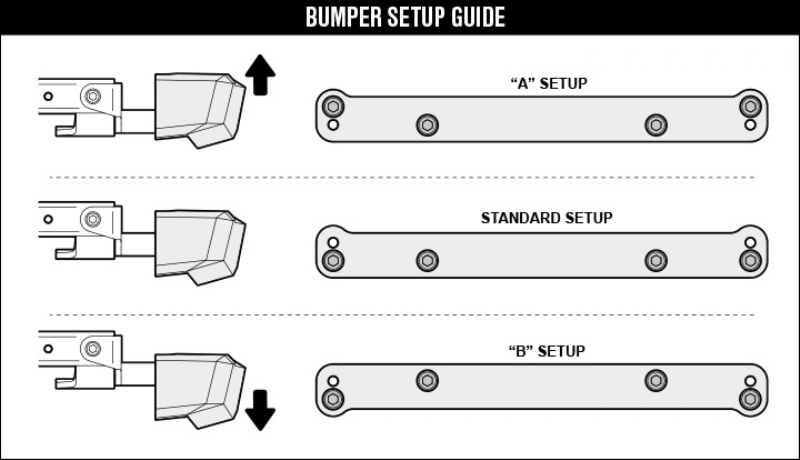 BUMPER SETUP GUIDE

"A" SETUP

STANDARD SETUP

"B" SETUP