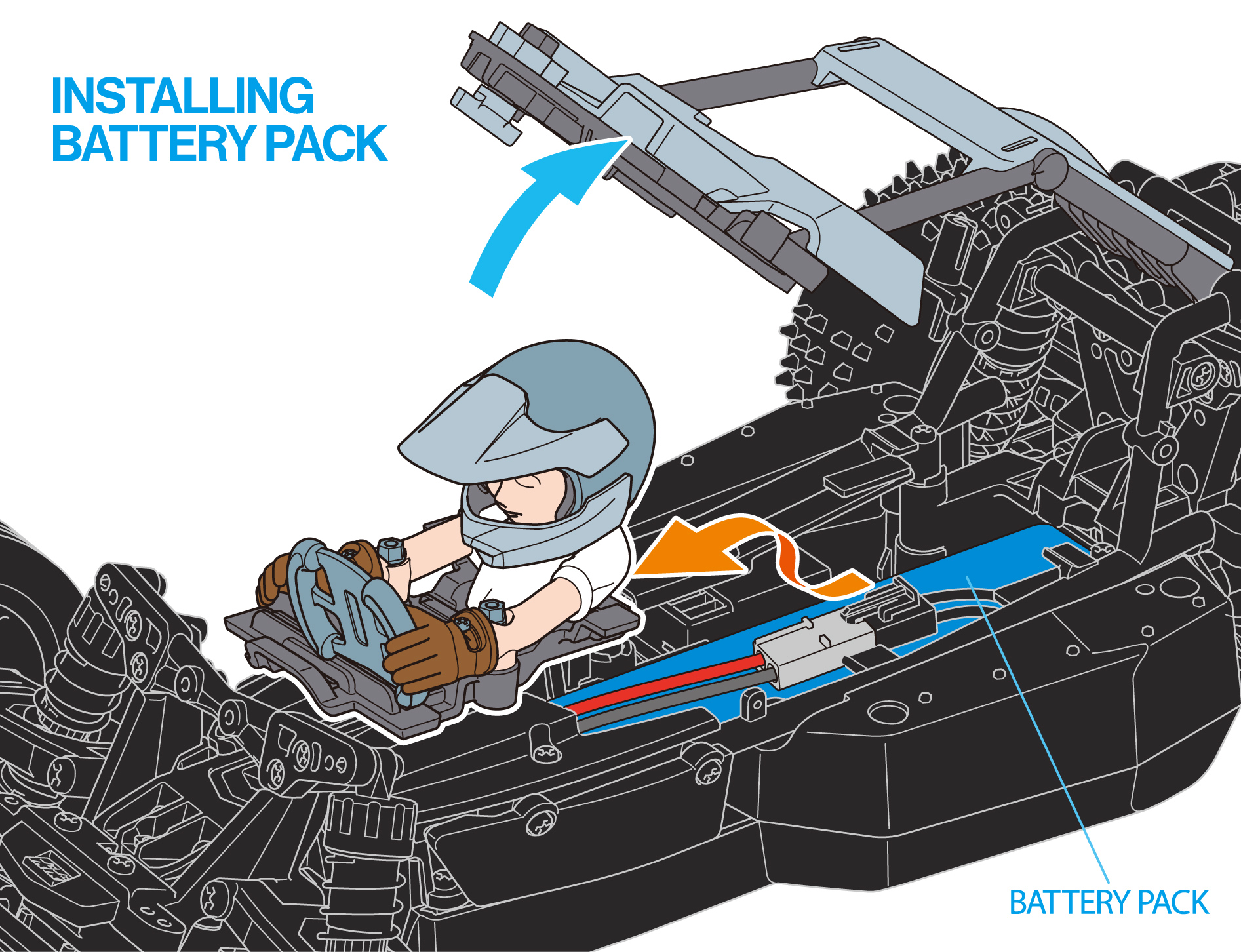 INSTALLING BATTERY PACK

BATTERY PACK