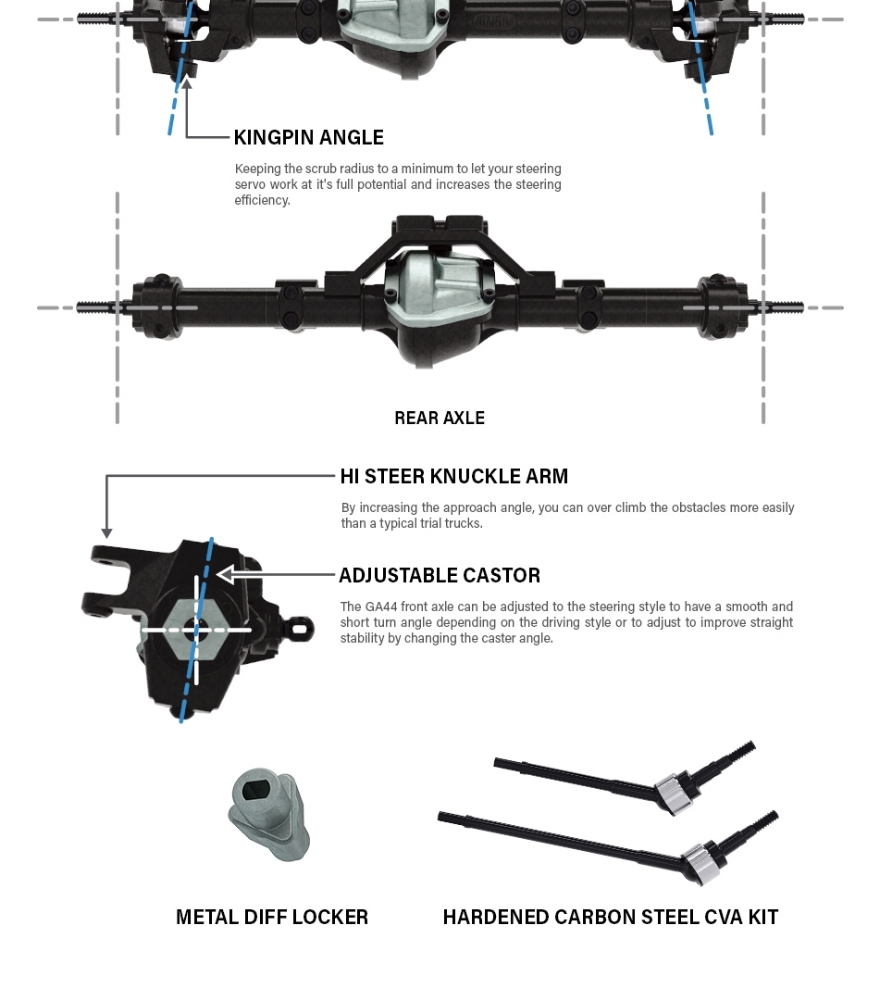 KINGPIN ANGLE

Keeping the scrub radius to a minimum to let your steering servo work at it's full potential and increases the steering efficiency.

REAR AXLE

HI STEER KNUCKLE ARM

By increasing the approach angle, you can over climb the obstacles more easily than a typical trial trucks.

ADJUSTABLE CASTOR

The GA44 front axle can be adjusted to the steering style to have a smooth and short turn angle depending on the driving style or to adjust to improve straight stability by changing the caster angle.

METAL DIFF LOCKER

HARDENED CARBON STEEL CVA KIT