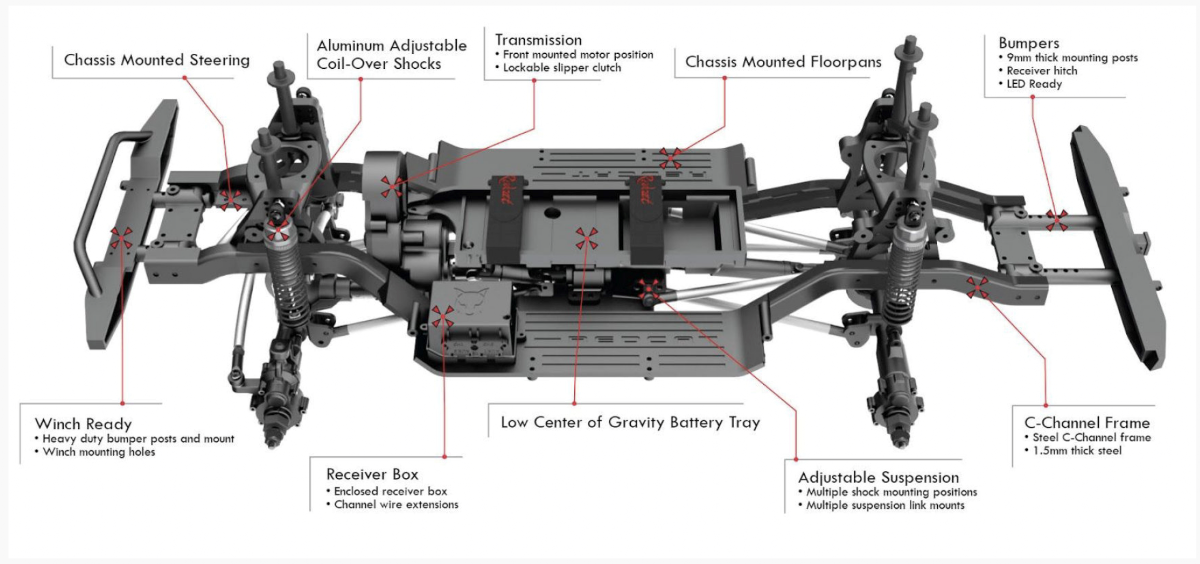 Chassis Mounted Steering

Aluminum Adjustable Coil-Over Shocks

Transmission
• Front mounted motor position
• Lockable slipper clutch

Chassis Mounted Floorpans

Bumpers
• 9mm thick mounting posts
• Receiver hitch
• LED Ready

Winch Ready
• Heavy duty bumper posts and mount
• Winch mounting holes

Receiver Box
• Enclosed receiver box
• Channel wire extensions

Low Center of Gravity Battery Tray

Adjustable Suspension
• Multiple shock mounting positions
• Multiple suspension link mounts

C-Channel Frame
• Steel C-Channel frame
• 1.5mm thick steel