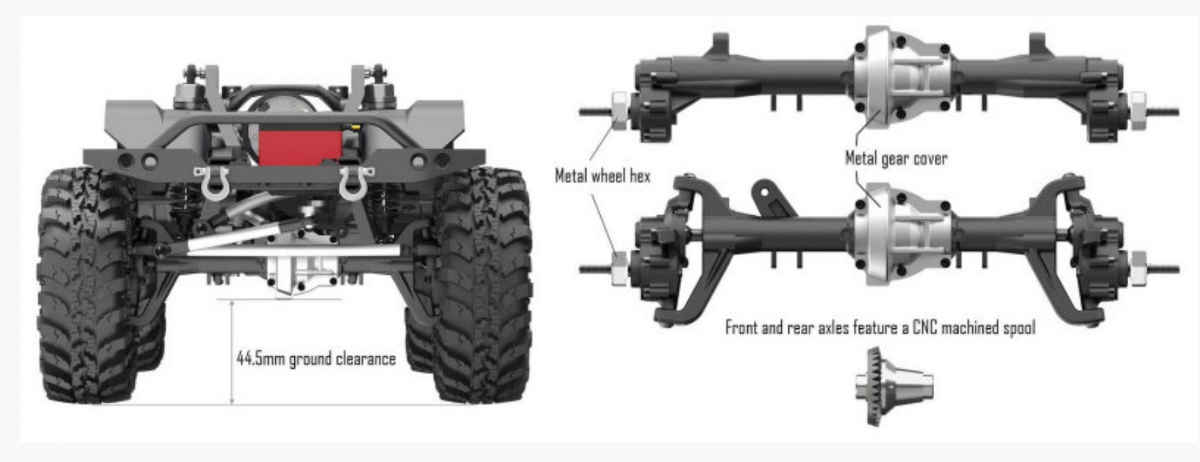 44.5mm ground clearance

Metal wheel hex

Metal gear cover

Front and rear axles feature a CNC machined spool